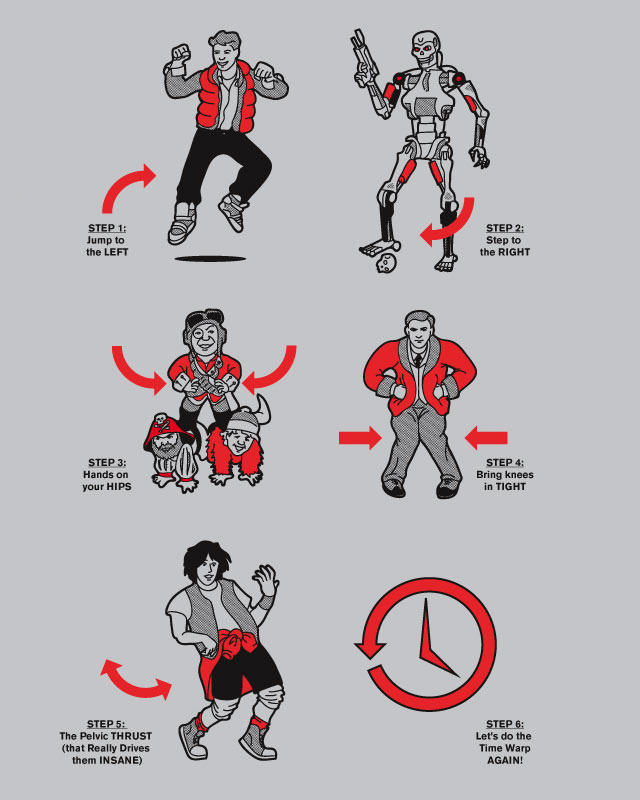 STEP 1:
Jump to the LEFT

STEP 2:
Step to the RIGHT

STEP 3:
Hands on your HIPS

STEP 4:
Bring knees in TIGHT

STEP 5:
The Pelvic THRUST (that Really Drives them INSANE)

STEP 6:
Let's do the Time Warp AGAIN!